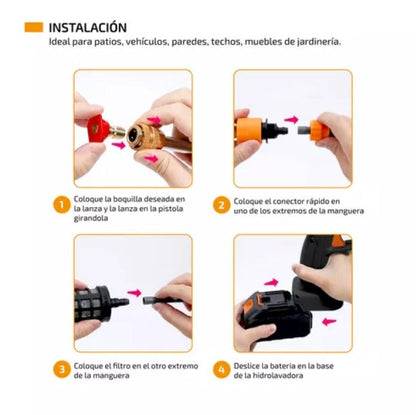 INSTALACIÓN
Ideal para patios, vehículos, paredes, techos, muebles de jardinería.

1 Coloque la boquilla deseada en la lanza y la lanza en la pistola girandola

2 Coloque el conector rápido en uno de los extremos de la manguera

3 Coloque el filtro en el otro extremo de la manguera

4 Deslice la bateria en la base de la hidrolavadora