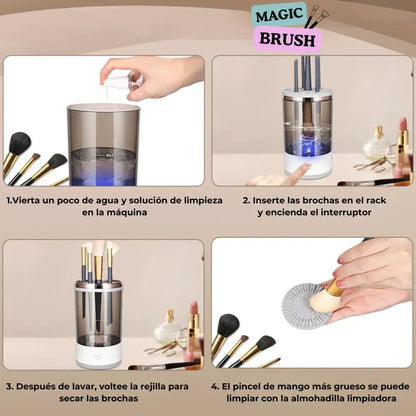 MAGIC BRUSH

1.Vierta un poco de agua y solución de limpieza en la máquina

2. Inserte las brochas en el rack y encienda el interruptor

3. Después de lavar, voltee la rejilla para secar las brochas

4. El pincel de mango más grueso se puede limpiar con la almohadilla limpiadora